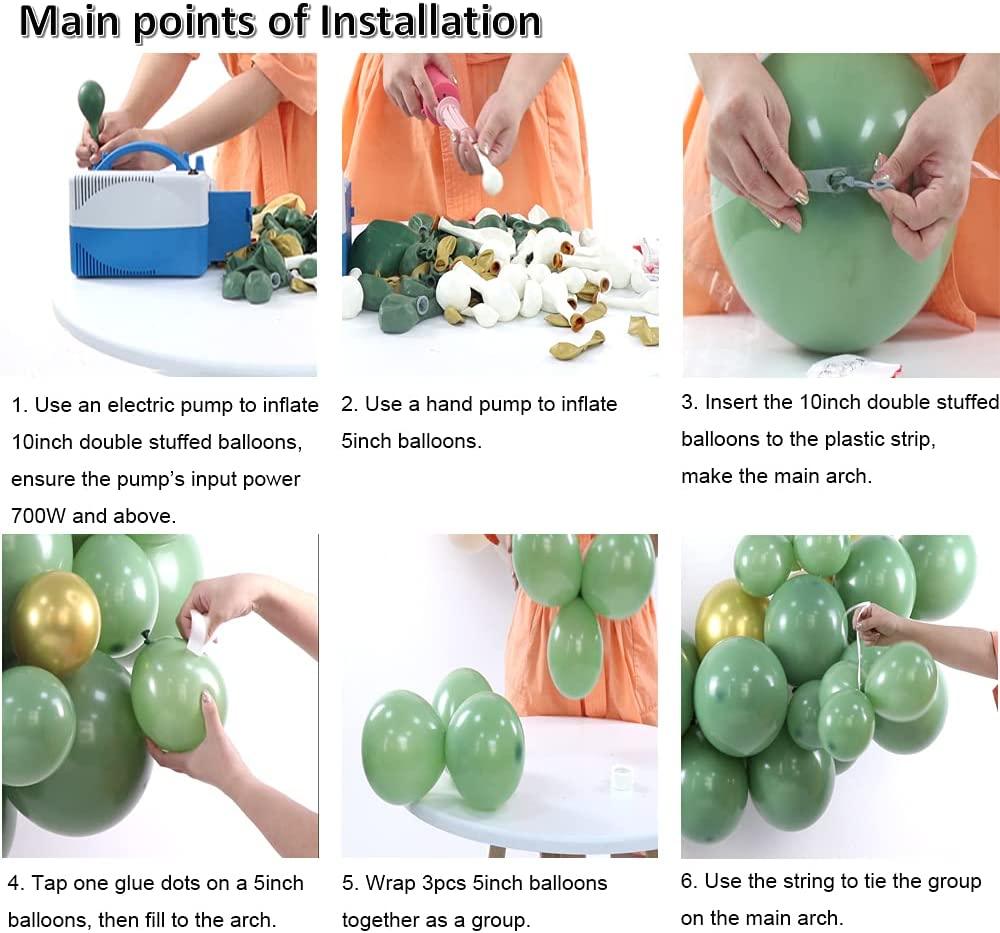 Main points of Installation

1. Use an electric pump to inflate 10inch double stuffed balloons, ensure the pump's input power 700W and above.

2. Use a hand pump to inflate 5inch balloons.

3. Insert the 10inch double stuffed balloons to the plastic strip, make the main arch.

4. Tap one glue dots on a 5inch balloons, then fill to the arch.

5. Wrap 3pcs 5inch balloons together as a group.

6. Use the string to tie the group on the main arch.