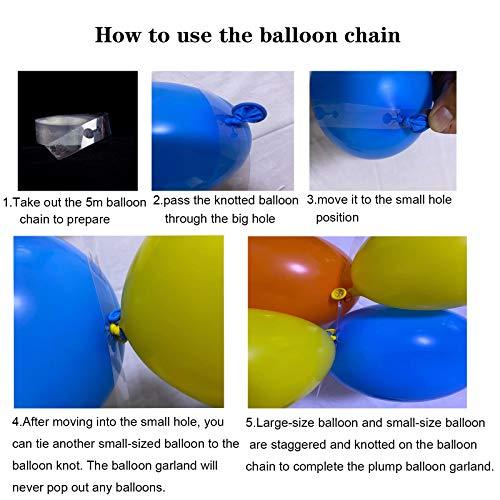 How to use the balloon chain

1.Take out the 5m balloon chain to prepare

2.pass the knotted balloon through the big hole

3.move it to the small hole position

4.After moving into the small hole, you can tie another small-sized balloon to the balloon knot. The balloon garland will never pop out any balloons.

5.Large-size balloon and small-size balloon are staggered and knotted on the balloon chain to complete the plump balloon garland.