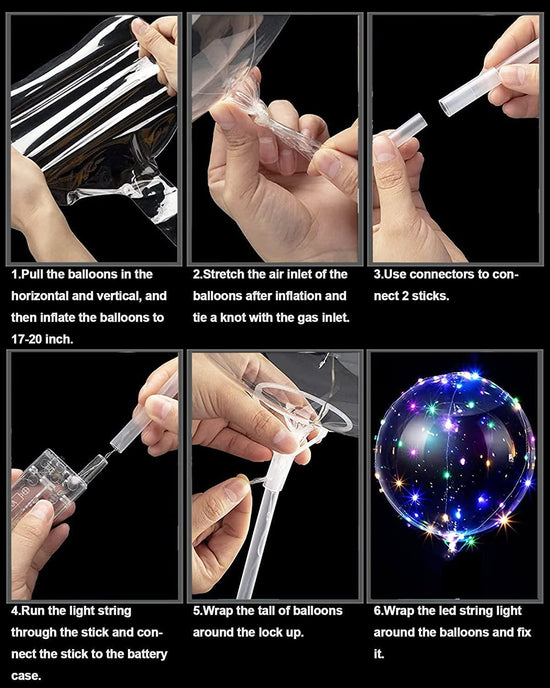 1.Pull the balloons in the horizontal and vertical, and then inflate the balloons to 17-20 inch.

2.Stretch the air inlet of the balloons after inflation and tie a knot with the gas inlet.

3.Use connectors to connect 2 sticks.

4.Run the light string through the stick and connect the stick to the battery case.

5.Wrap the tall of balloons around the lock up.

6.Wrap the led string light around the balloons and fix it.