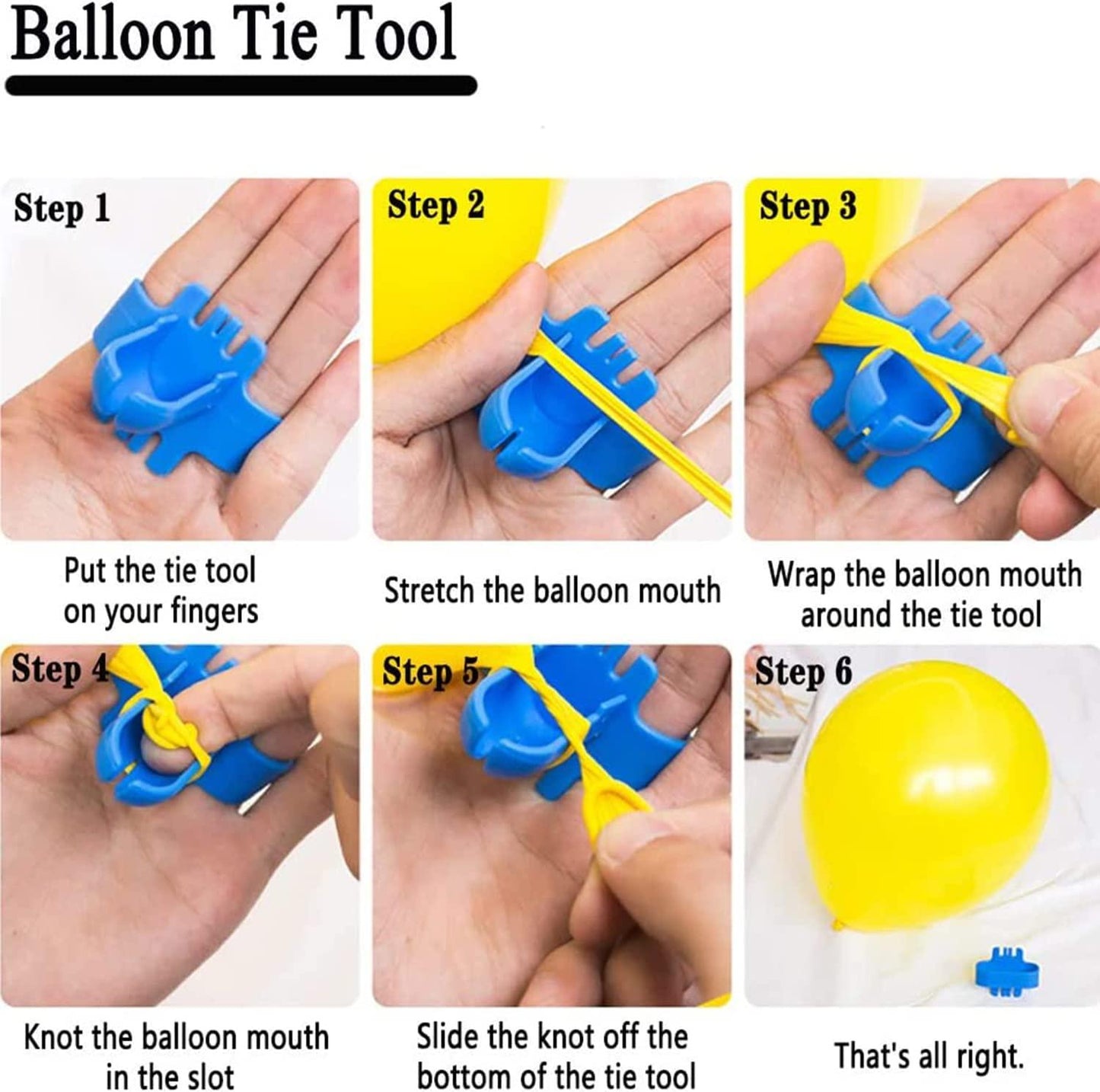 Balloon Tie Tool

Step 1

Put the tie tool on your fingers

Step 2

Stretch the balloon mouth

Step 3

Wrap the balloon mouth around the tie tool

Step 4

Knot the balloon mouth in the slot

Step 5

Slide the knot off the bottom of the tie tool

Step 6

That's all right.