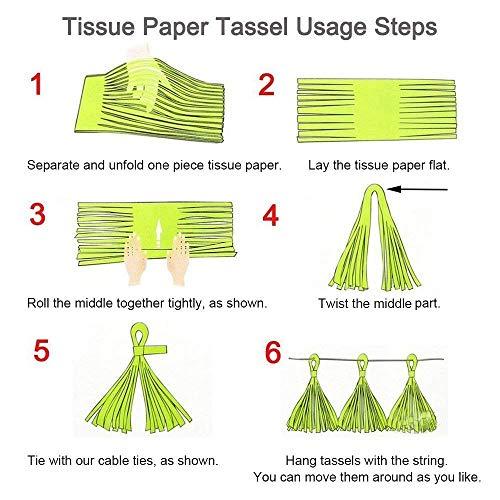 Tissue Paper Tassel Usage Steps

1

Separate and unfold one piece tissue paper.

2

Lay the tissue paper flat.

3

Roll the middle together tightly, as shown.

4

Twist the middle part.

5

Tie with our cable ties, as shown.

6

Hang tassels with the string.
You can move them around as you like.