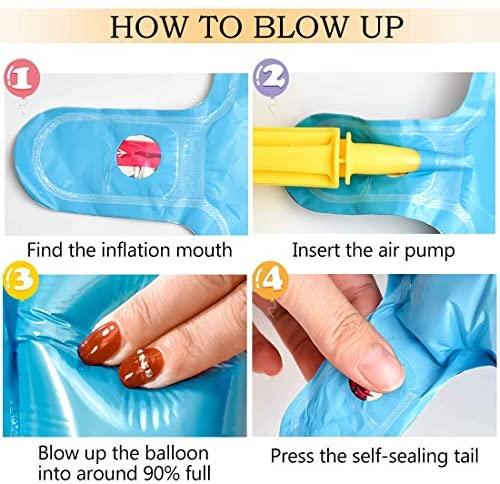 HOW TO BLOW UP

1

Find the inflation mouth

2

Insert the air pump

3

Blow up the balloon into around 90% full

4

Press the self-sealing tail