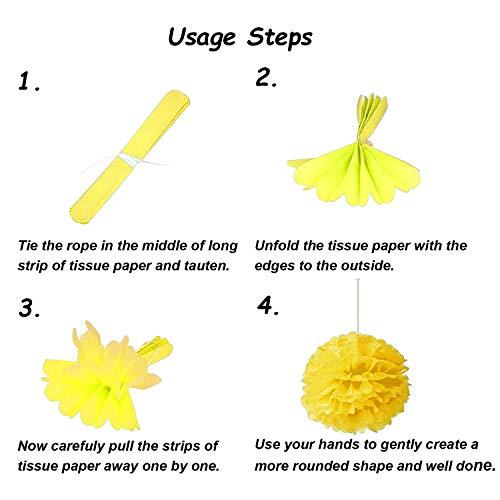 Usage Steps

1.

Tie the rope in the middle of long strip of tissue paper and tauten.

2.

Unfold the tissue paper with the edges to the outside.

3.

Now carefully pull the strips of tissue paper away one by one.

4.

Use your hands to gently create a more rounded shape and well done.