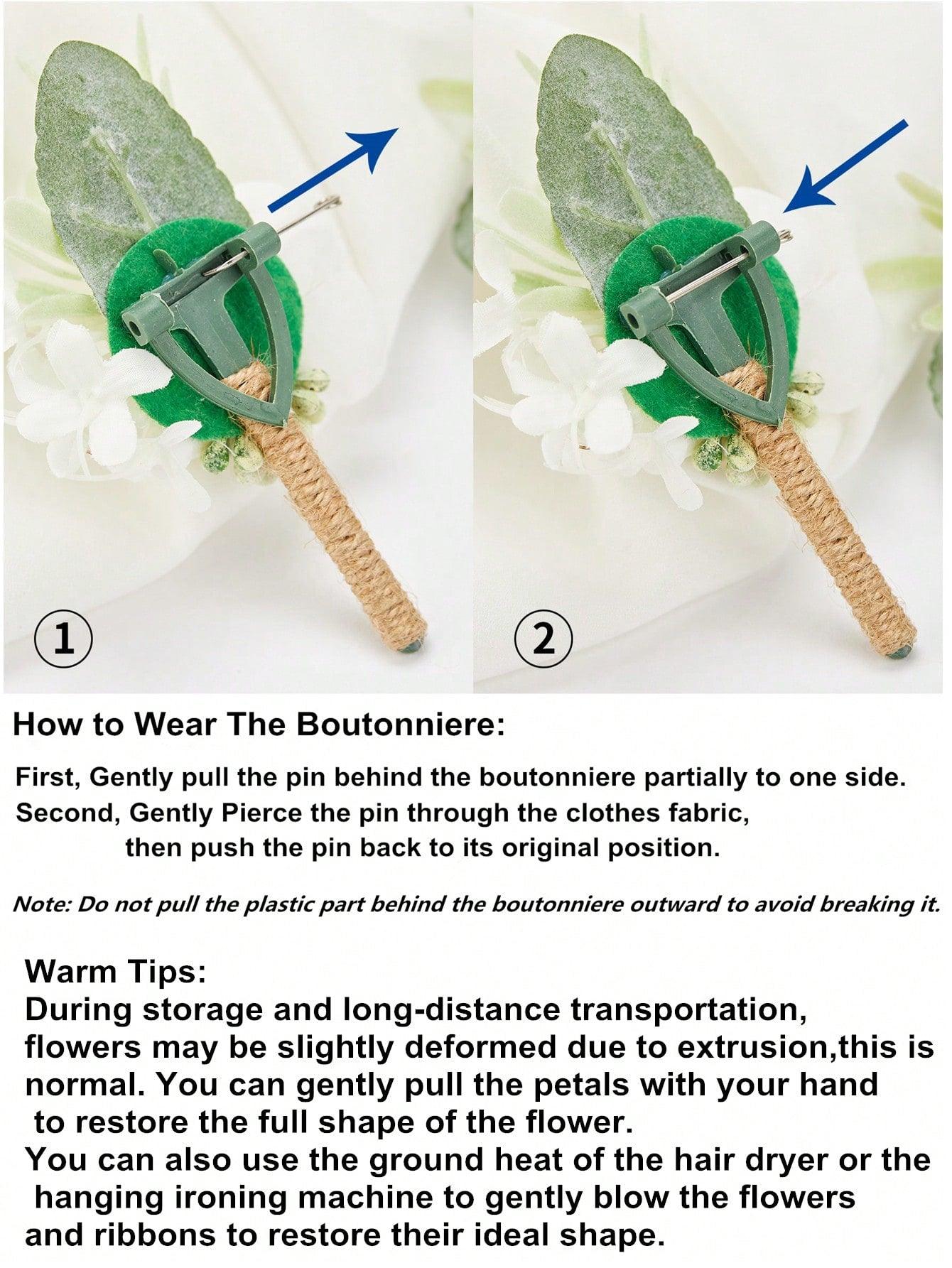 ①

②

How to Wear The Boutonniere:

First, Gently pull the pin behind the boutonniere partially to one side.
Second, Gently Pierce the pin through the clothes fabric, then push the pin back to its original position.

Note: Do not pull the plastic part behind the boutonniere outward to avoid breaking it.

Warm Tips:
During storage and long-distance transportation, flowers may be slightly deformed due to extrusion,this is normal. You can gently pull the petals with your hand to restore the full shape of the flower.
You can also use the ground heat of the hair dryer or the hanging ironing machine to gently blow the flowers and ribbons to restore their ideal shape.