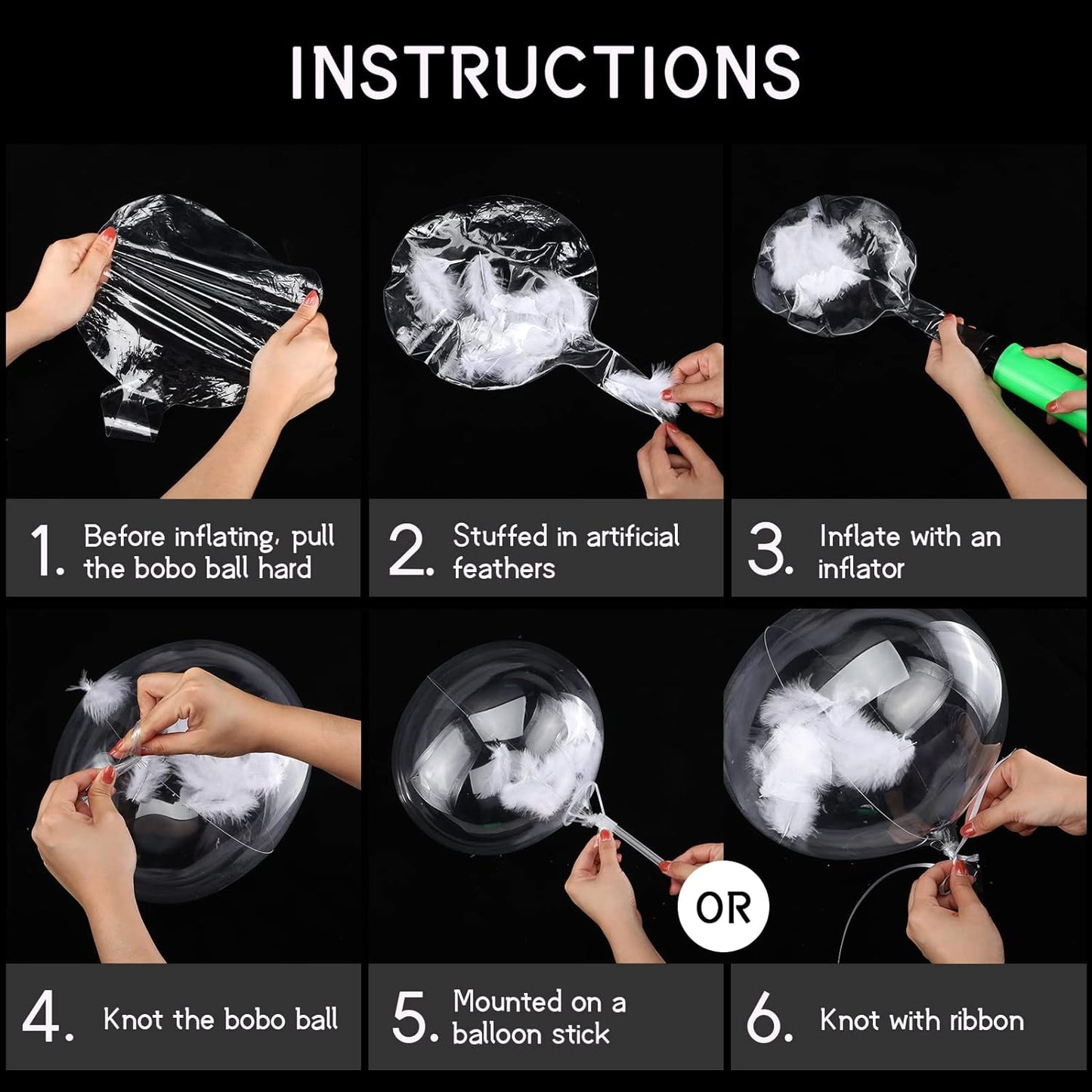 INSTRUCTIONS

1. Before inflating, pull the bobo ball hard

2. Stuffed in artificial feathers

3. Inflate with an inflator

4. Knot the bobo ball

5. Mounted on a balloon stick

OR

6. Knot with ribbon